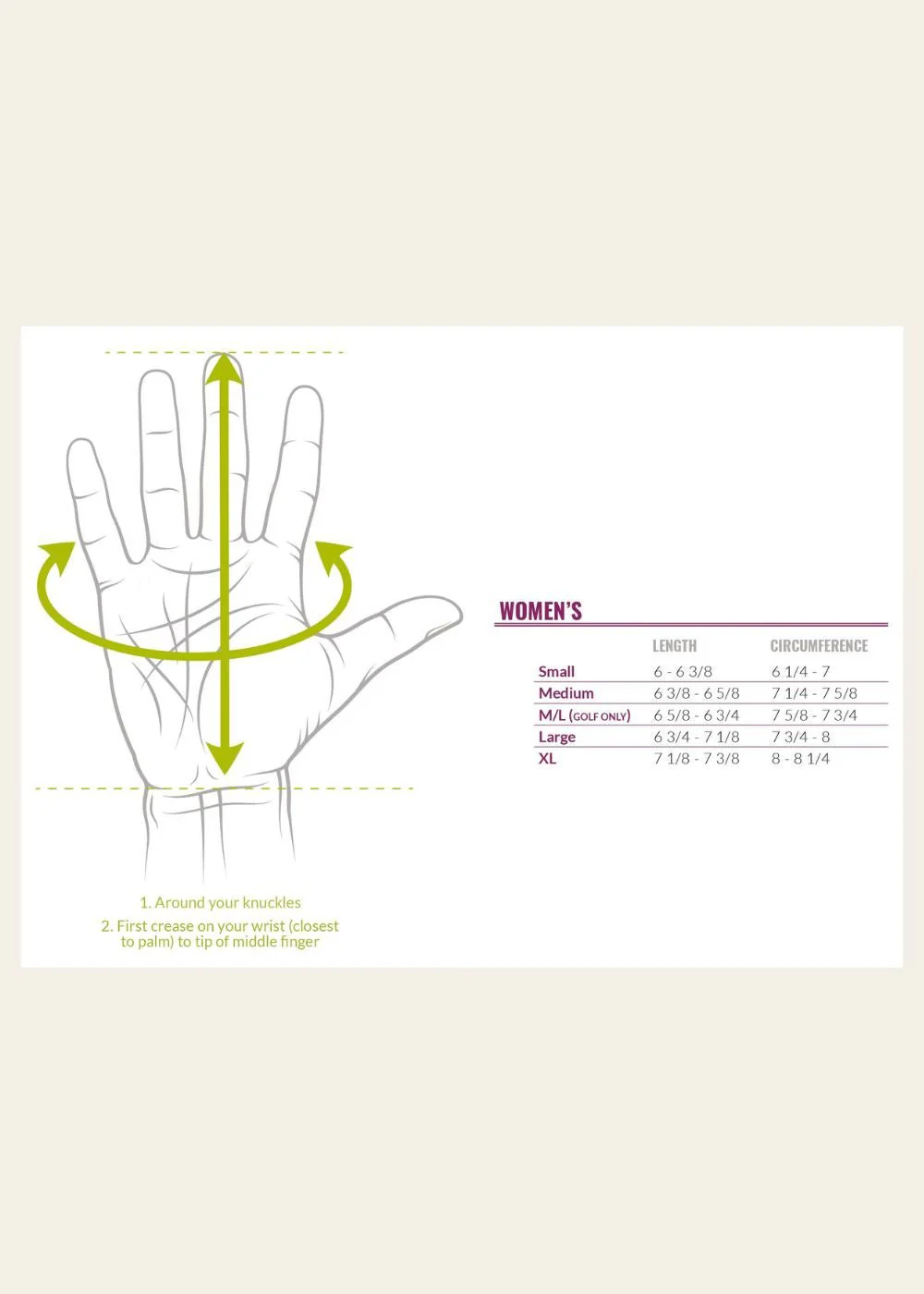 1. Around your knuckles

2. First crease on your wrist (closest to palm) to tip of middle finger

WOMEN'S

| | LENGTH | CIRCUMFERENCE |
|---|---|---|
| Small | 6 - 6 3/8 | 6 1/4 - 7 |
| Medium | 6 3/8 - 6 5/8 | 7 1/4 - 7 5/8 |
| M/L (GOLF ONLY) | 6 5/8 - 6 3/4 | 7 5/8 - 7 3/4 |
| Large | 6 3/4 - 7 1/8 | 7 3/4 - 8 |
| XL | 7 1/8 - 7 3/8 | 8 - 8 1/4 |